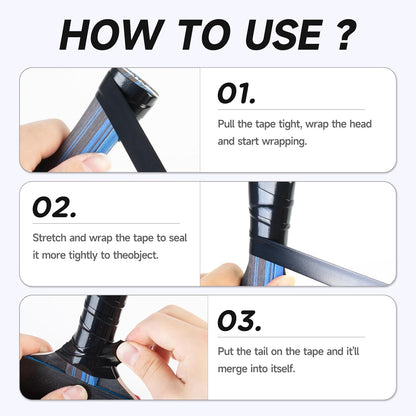 HOW TO USE ?

01.

Pull the tape tight, wrap the head and start wrapping.

02.

Stretch and wrap the tape to seal it more tightly to theobject.

03.

Put the tail on the tape and it'll merge into itself.